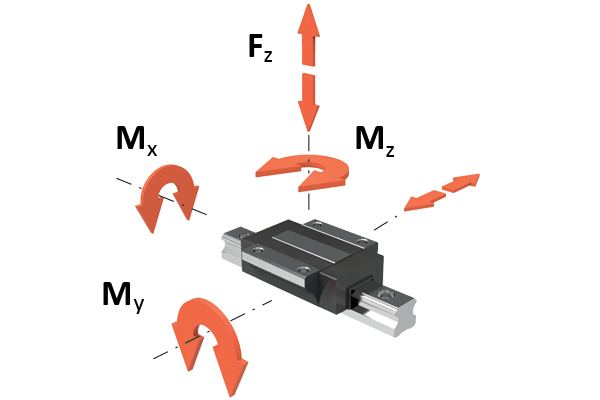 $F_z$

$M_x$

$M_z$

$M_y$